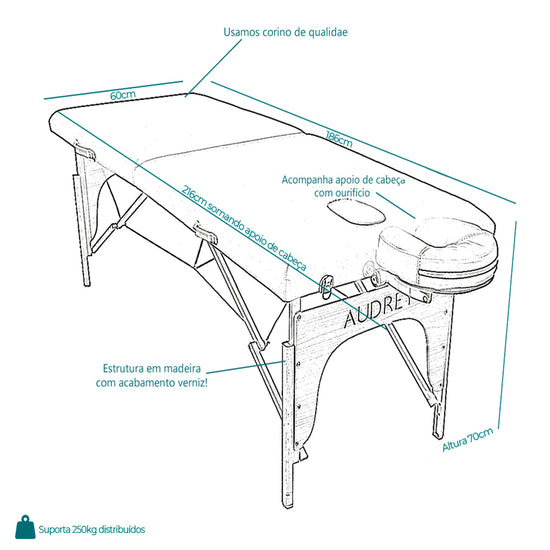 Usamos corino de qualidae

60cm

186cm

Acompanha apoio de cabeça com ourifício

216cm somando apoio de cabeça

AUDREY

Estrutura em madeira com acabamento verniz!

Altura 70cm

Suporta 250kg distribuídos