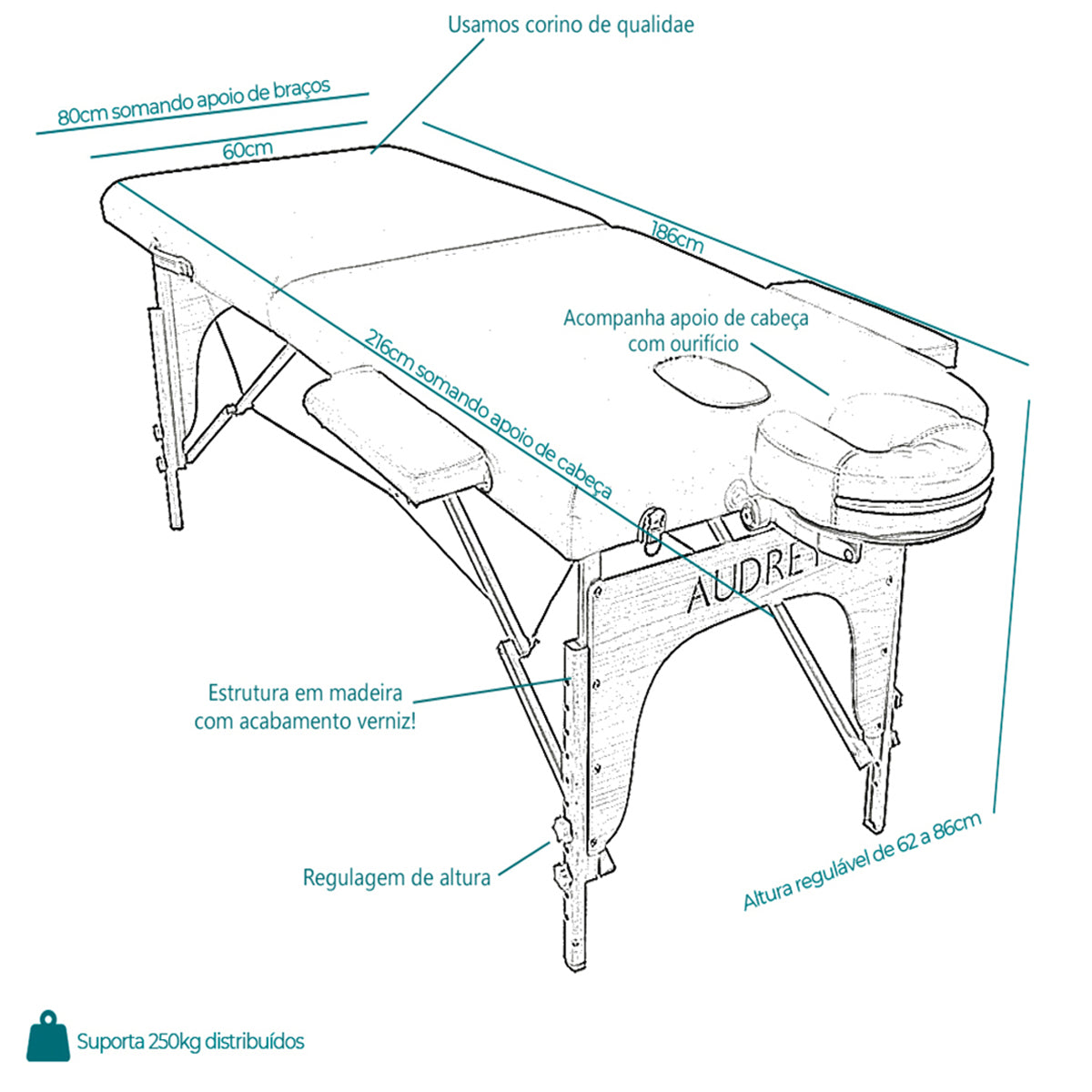 Usamos corino de qualidae

80cm somando apoio de braços

60cm

186cm

Acompanha apoio de cabeça com ourifício

216cm somando apoio de cabeça

AUDREY

Estrutura em madeira com acabamento verniz!

Regulagem de altura

Altura regulável de 62 a 86cm

Suporta 250kg distribuídos