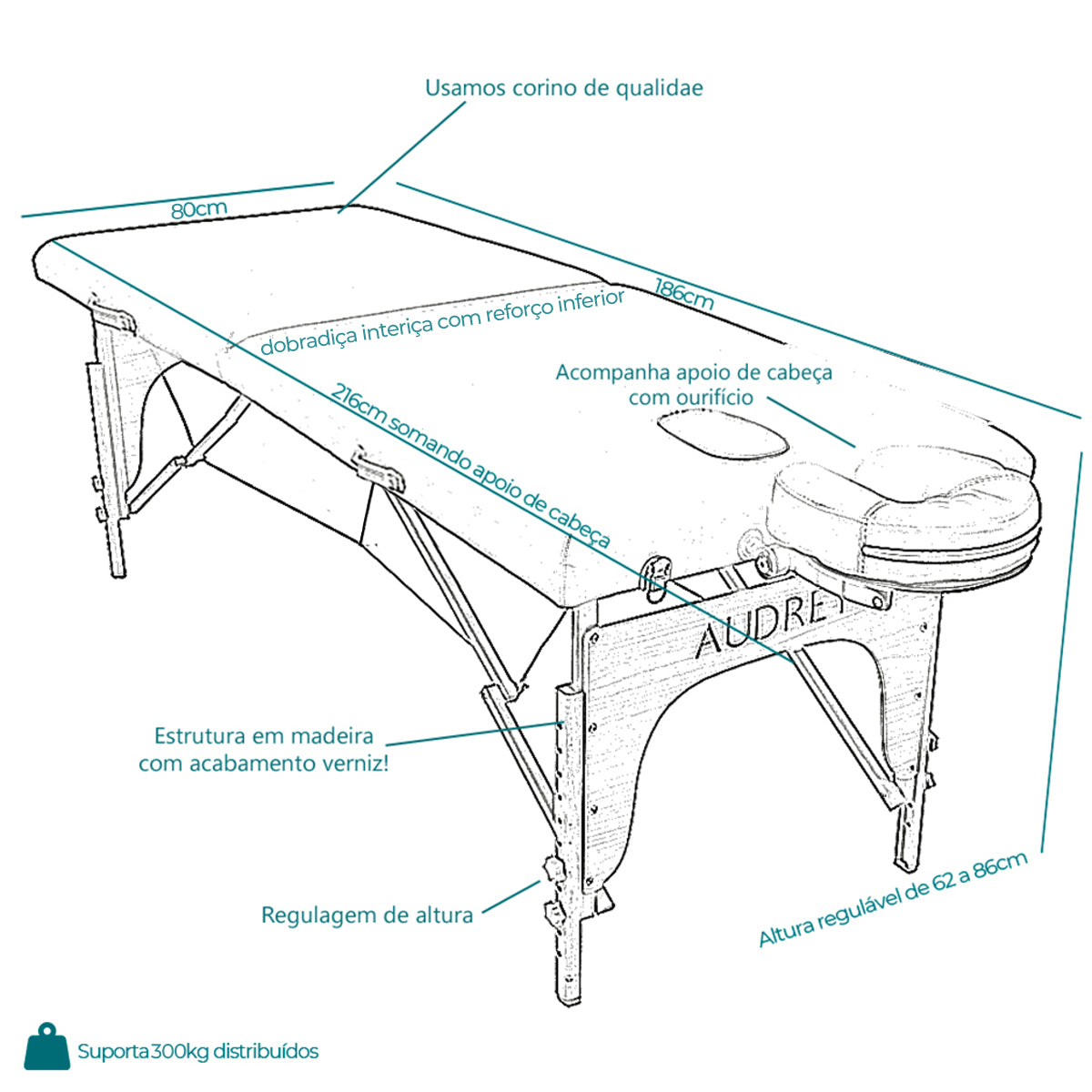 Usamos corino de qualidae

80cm

186cm

dobradiça interiça com reforço inferior

Acompanha apoio de cabeça com ourifício

216cm somando apoio de cabeça

AUDREY

Estrutura em madeira com acabamento verniz!

Regulagem de altura

Altura regulável de 62 a 86cm

Suporta 300kg distribuídos