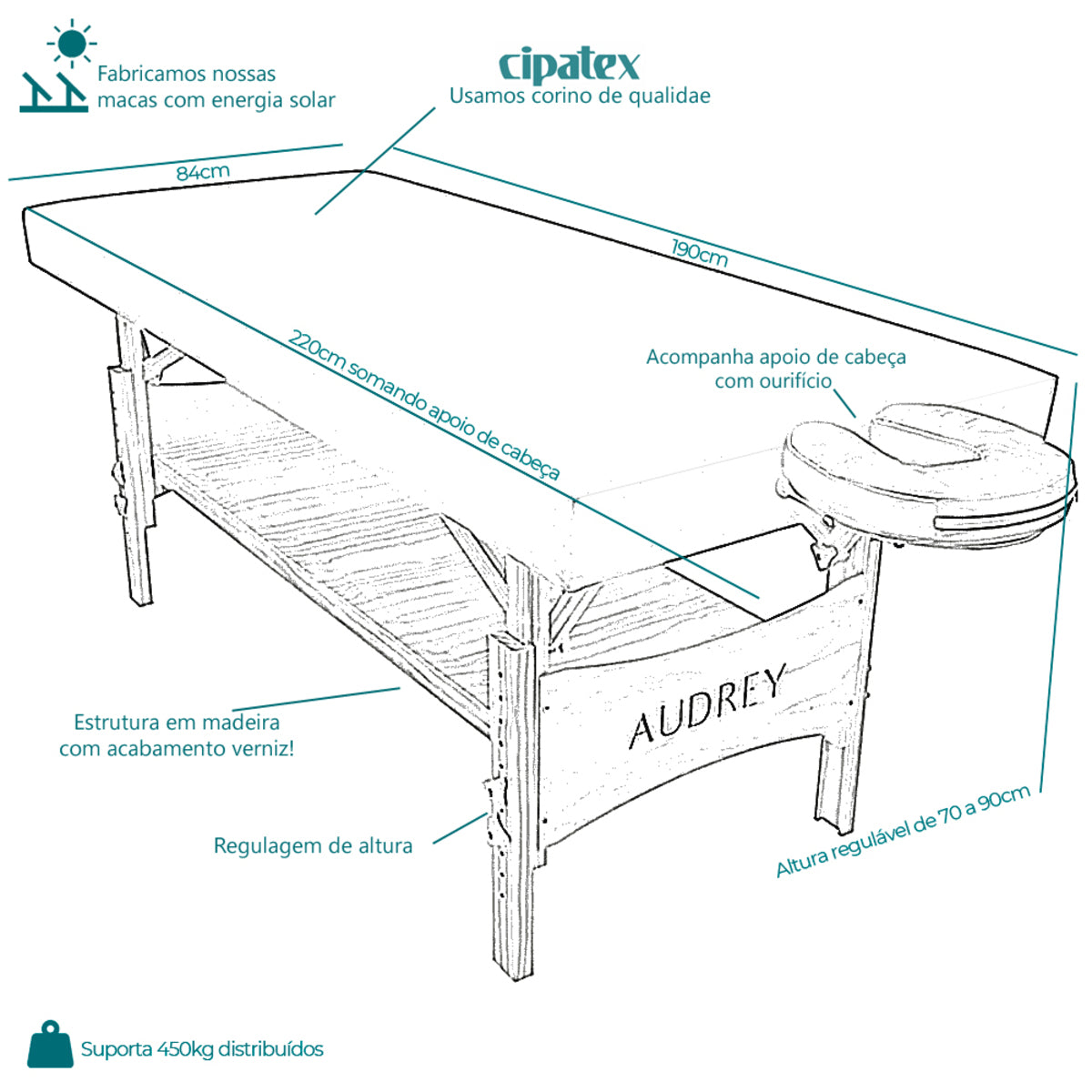 Fabricamos nossas macas com energia solar

cipatex
Usamos corino de qualidae

84cm

190cm

220cm somando apoio de cabeça

Acompanha apoio de cabeça com ourifício

AUDREY

Estrutura em madeira com acabamento verniz!

Regulagem de altura

Altura regulável de 70 a 90cm

Suporta 450kg distribuídos