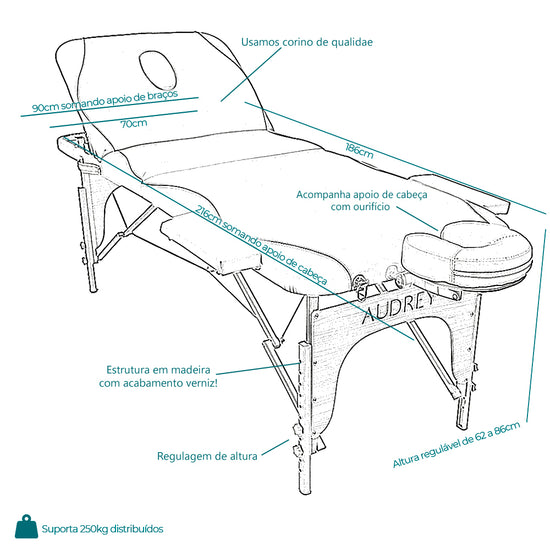 Usamos corino de qualidae

90cm somando apoio de braços

70cm

186cm

Acompanha apoio de cabeça com ourifício

216cm somando apoio de cabeça

AUDREY

Estrutura em madeira com acabamento verniz!

Regulagem de altura

Altura regulável de 62 a 86cm

Suporta 250kg distribuídos