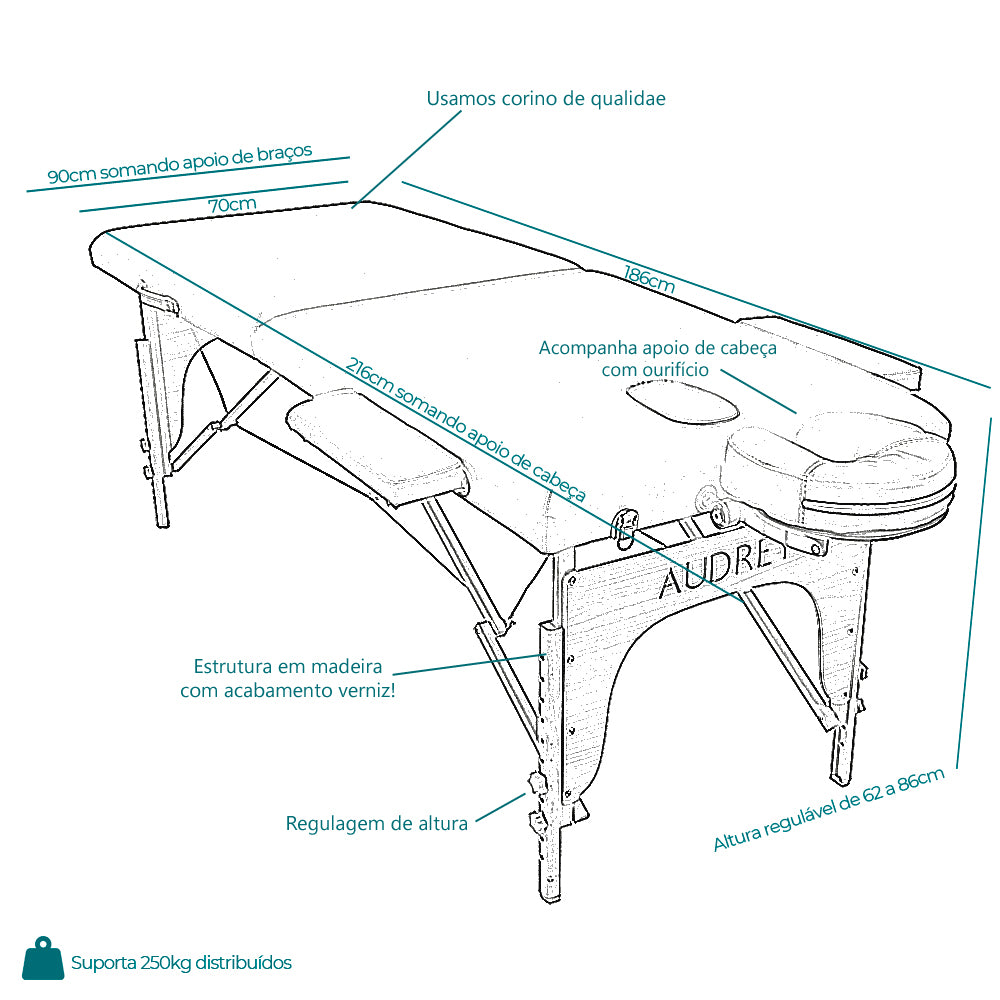 Usamos corino de qualidae

90cm somando apoio de braços

70cm

186cm

Acompanha apoio de cabeça com ourifício

216cm somando apoio de cabeça

AUDREY

Estrutura em madeira com acabamento verniz!

Regulagem de altura

Altura regulável de 62 a 86cm

Suporta 250kg distribuídos