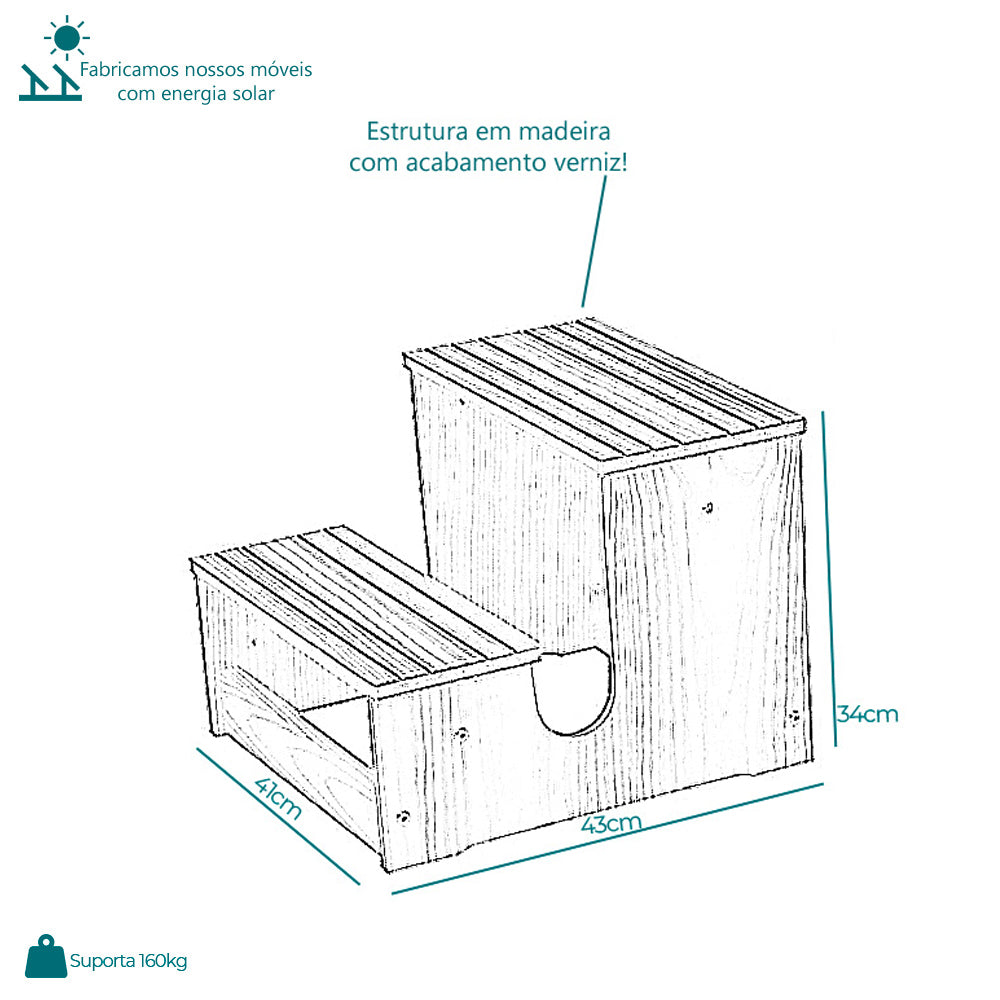 Fabricamos nossos móveis com energia solar

Estrutura em madeira com acabamento verniz!

34cm

41cm

43cm

Suporta 160kg